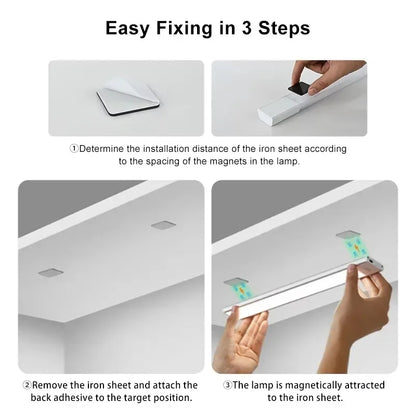 Easy Fixing in 3 Steps

①Determine the installation distance of the iron sheet according to the spacing of the magnets in the lamp.

②Remove the iron sheet and attach the back adhesive to the target position.

③The lamp is magnetically attracted to the iron sheet.