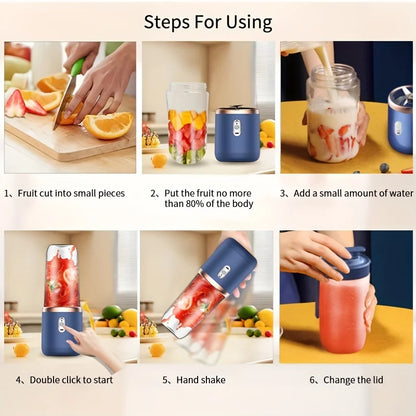 Steps For Using

1、Fruit cut into small pieces

2、Put the fruit no more than 80% of the body

3、Add a small amount of water

4、Double click to start

5、Hand shake

6、Change the lid