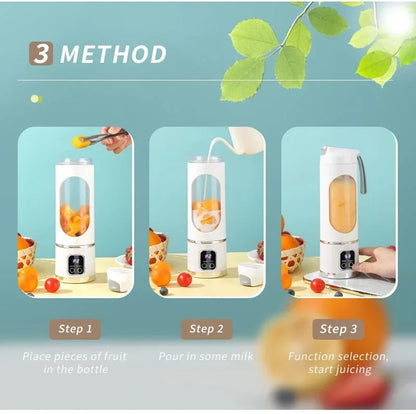 3 METHOD

Step 1
Place pieces of fruit in the bottle

Step 2
Pour in some milk

Step 3
Function selection, start juicing